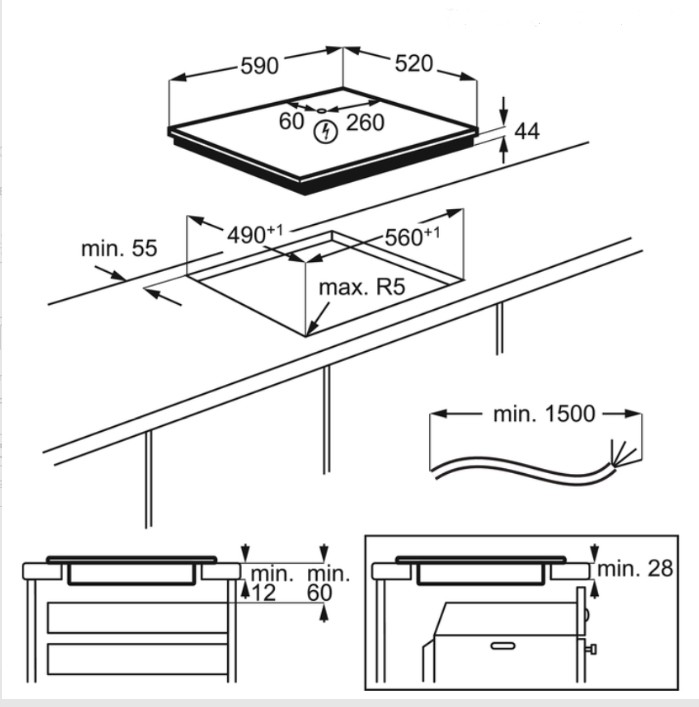 590
520
60
260
44
min. 55
$490^{+1}$
$560^{+1}$
max. R5
min. 1500
min.
12
min.
60
min. 28