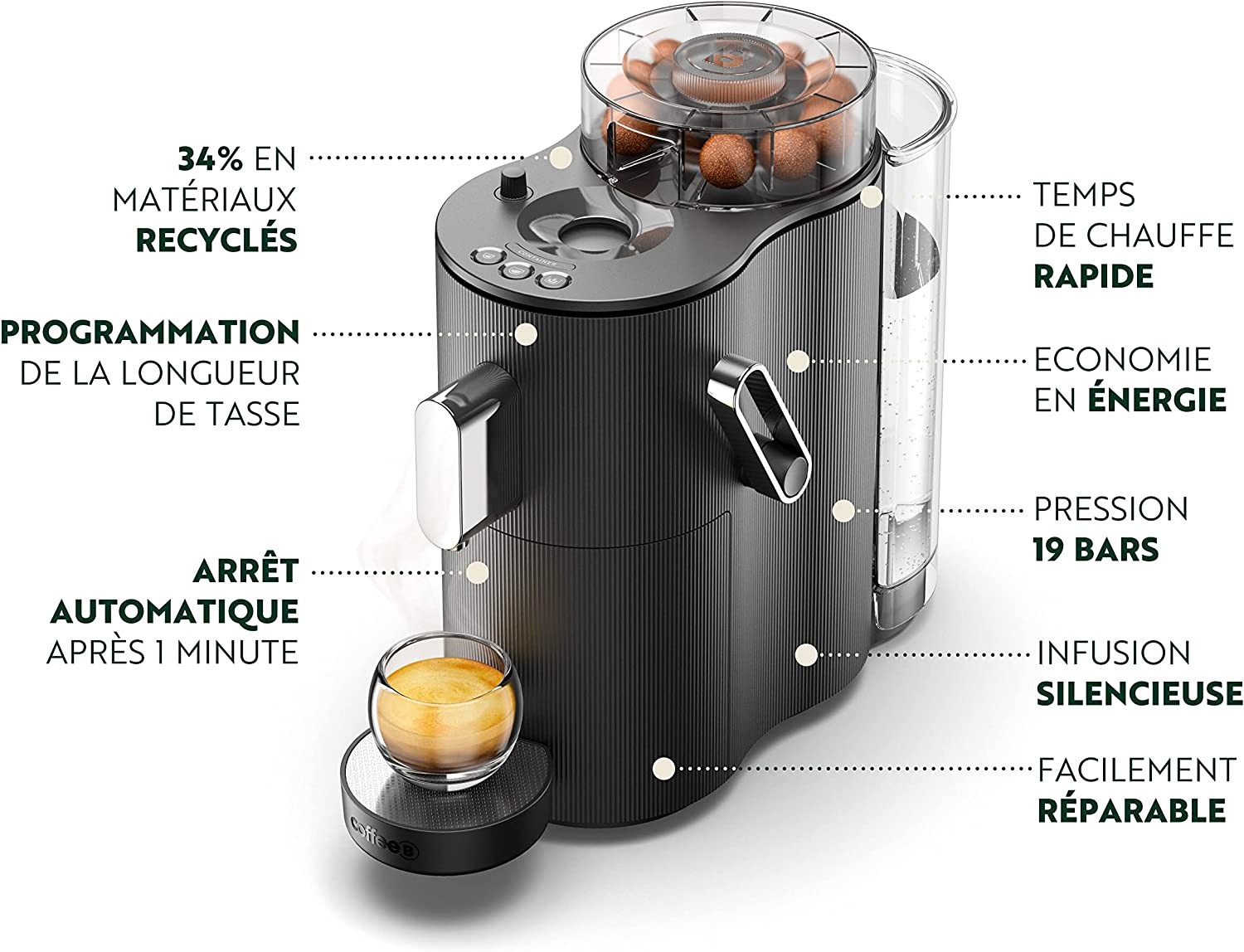 34% EN MATÉRIAUX RECYCLÉS

PROGRAMMATION DE LA LONGUEUR DE TASSE

ARRÊT AUTOMATIQUE APRÈS 1 MINUTE

TEMPS DE CHAUFFE RAPIDE

ECONOMIE EN ÉNERGIE

PRESSION 19 BARS

INFUSION SILENCIEUSE

FACILEMENT RÉPARABLE

CONTAINER

coffeeB