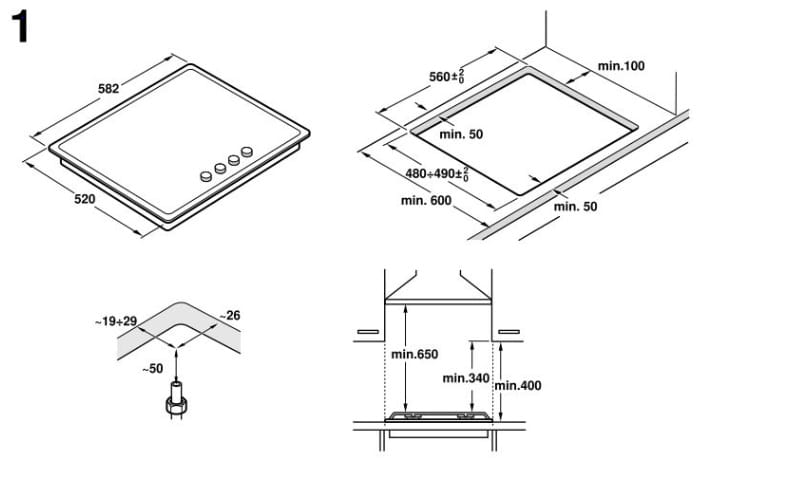 1

582

520

$560\pm^{2}_{0}$

min.100

min. 50

$480\div490\pm^{2}_{0}$

min. 600

min. 50

~19÷29

~26

~50

min.650

min.340

min.400